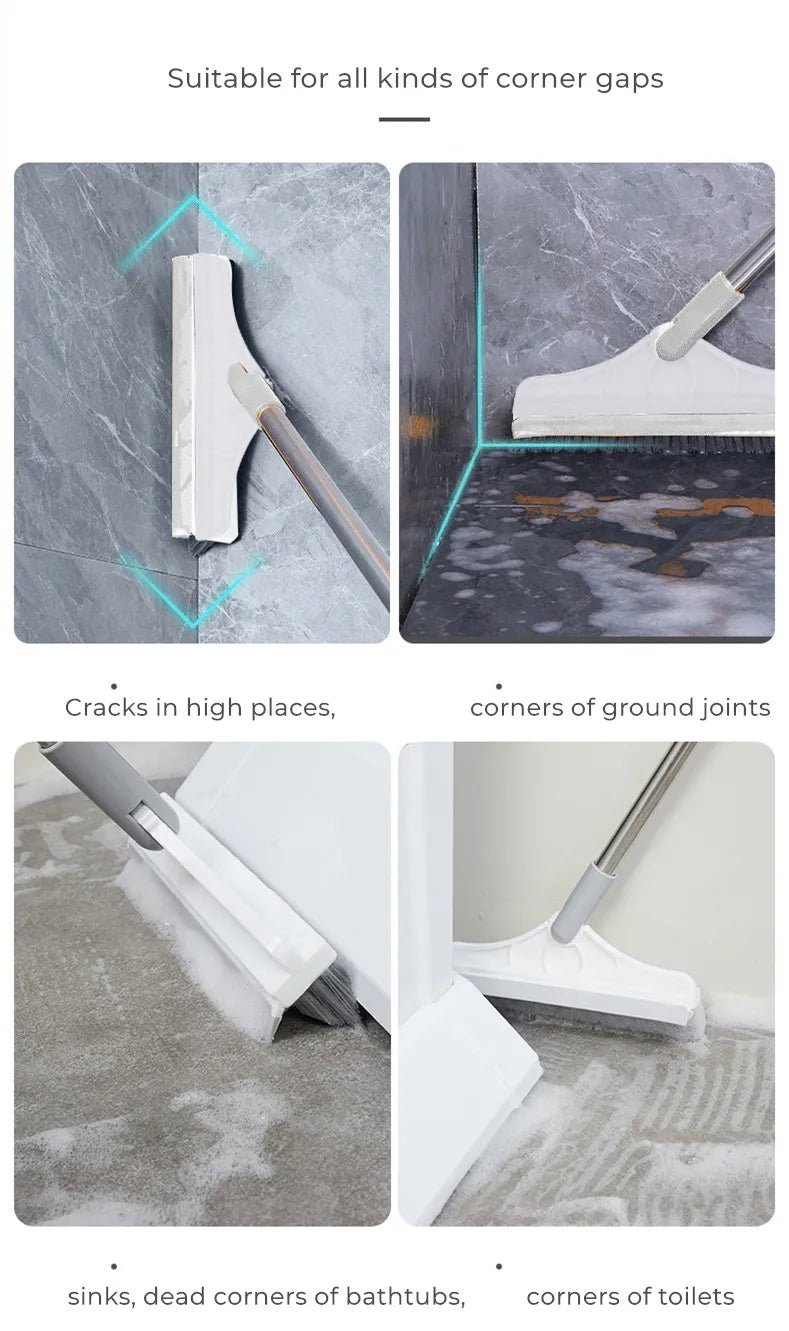 Suitable for all kinds of corner gaps

Cracks in high places,

corners of ground joints

sinks, dead corners of bathtubs,

corners of toilets